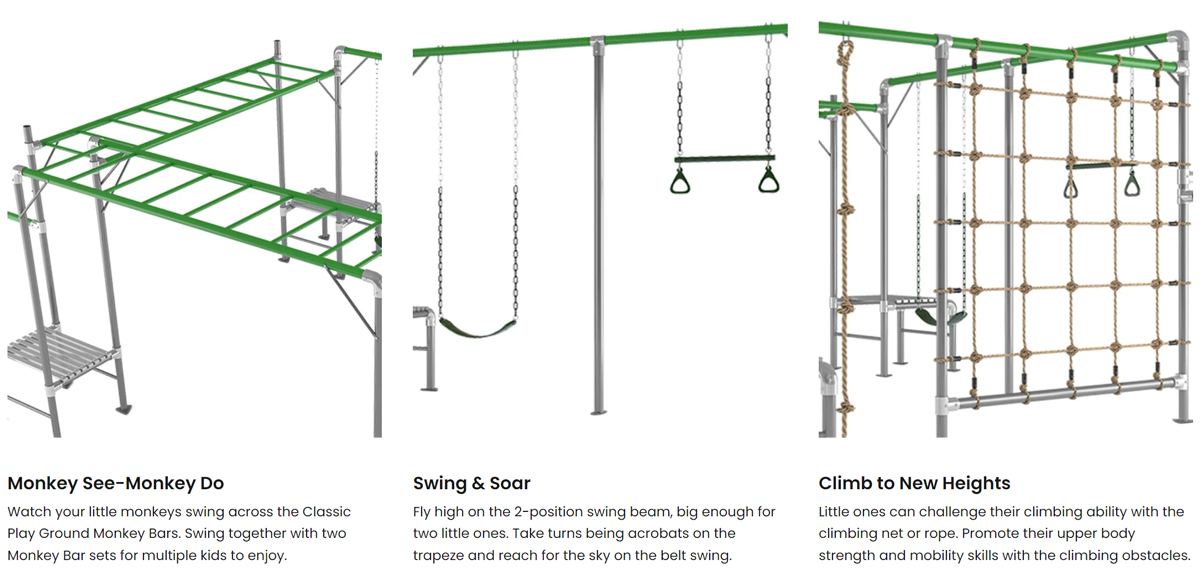 Monkey See-Monkey Do

Watch your little monkeys swing across the Classic Play Ground Monkey Bars. Swing together with two Monkey Bar sets for multiple kids to enjoy.

Swing & Soar

Fly high on the 2-position swing beam, big enough for two little ones. Take turns being acrobats on the trapeze and reach for the sky on the belt swing.

Climb to New Heights

Little ones can challenge their climbing ability with the climbing net or rope. Promote their upper body strength and mobility skills with the climbing obstacles.